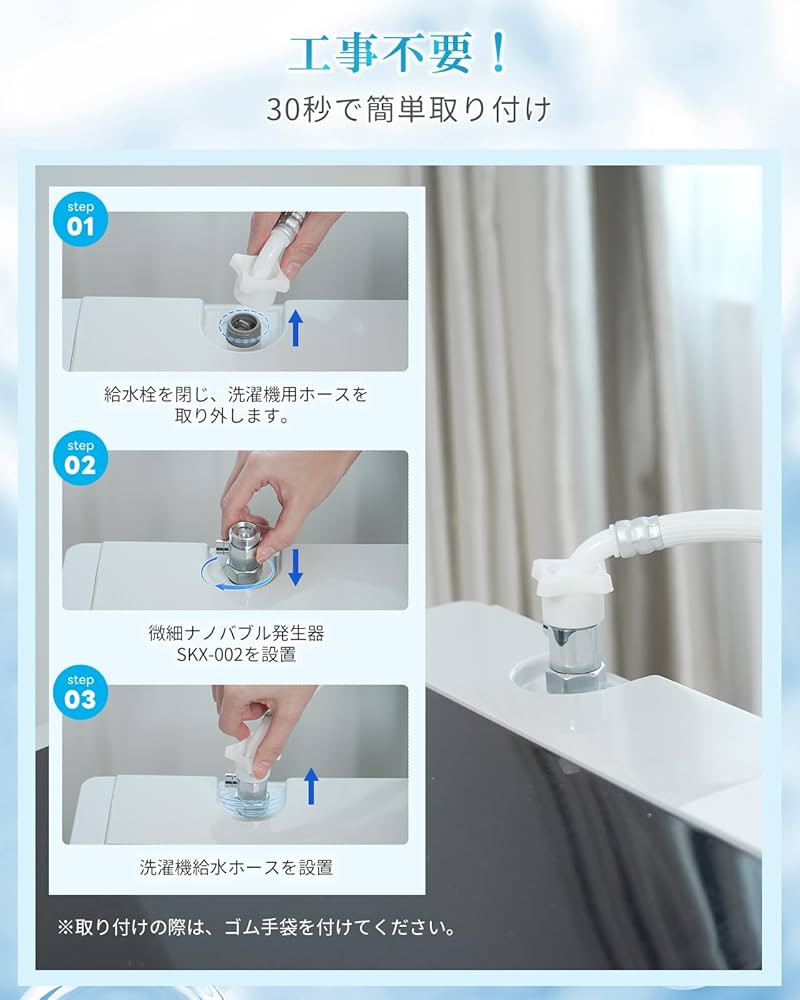 工事不要！

30秒で簡単取り付け

step 01

給水栓を閉じ、洗濯機用ホースを取り外します。

step 02

微細ナノバブル発生器 SKX-002を設置

step 03

洗濯機給水ホースを設置

※取り付けの際は、ゴム手袋を付けてください。